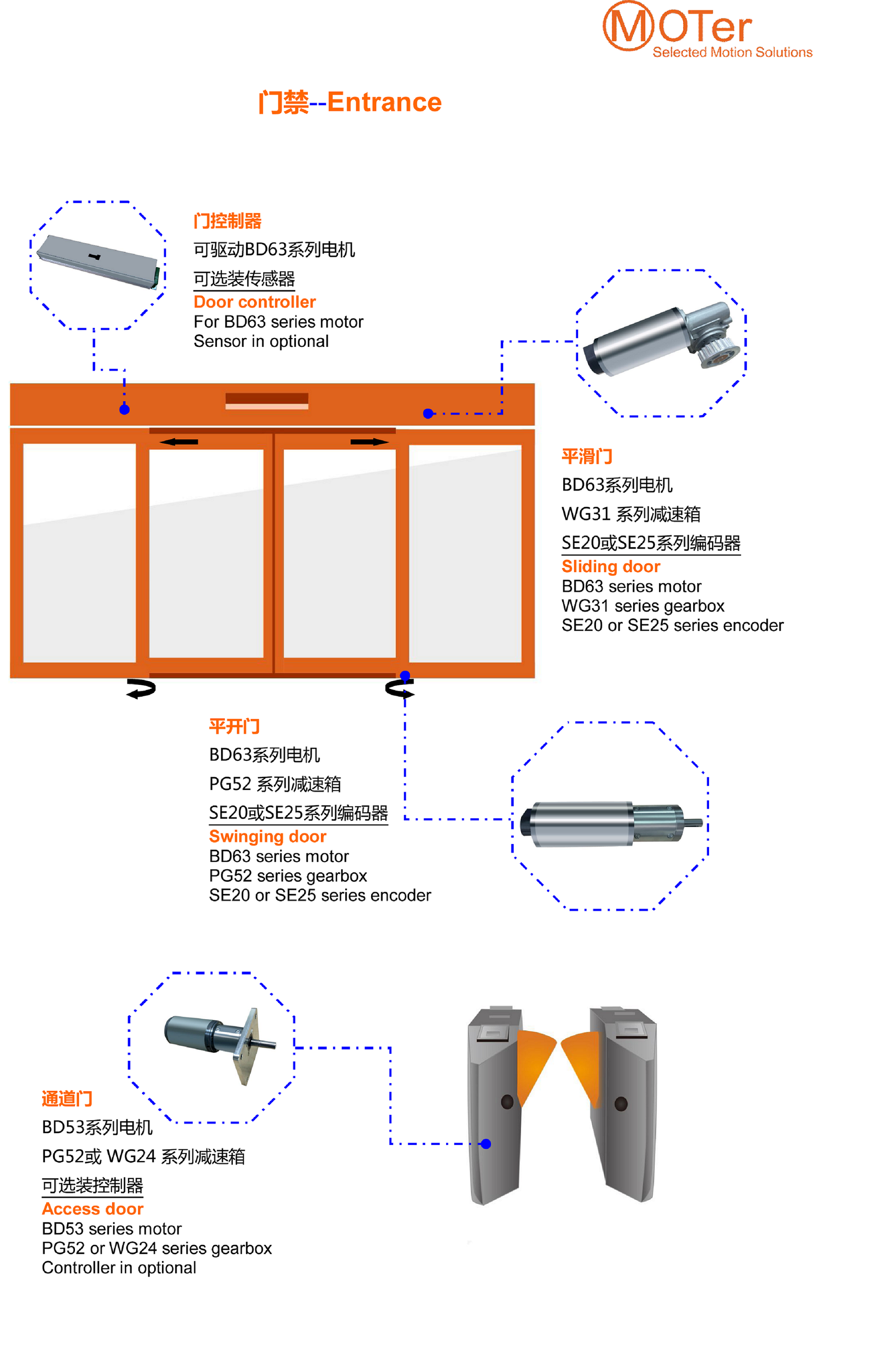 MOTer
Selected Motion Solutions

门禁--Entrance

门控制器
可驱动BD63系列电机
可选装传感器
Door controller
For BD63 series motor
Sensor in optional

平滑门
BD63系列电机
WG31 系列减速箱
SE20或SE25系列编码器
Sliding door
BD63 series motor
WG31 series gearbox
SE20 or SE25 series encoder

平开门
BD63系列电机
PG52 系列减速箱
SE20或SE25系列编码器
Swinging door
BD63 series motor
PG52 series gearbox
SE20 or SE25 series encoder

通道门
BD53系列电机
PG52或 WG24 系列减速箱
可选装控制器
Access door
BD53 series motor
PG52 or WG24 series gearbox
Controller in optional